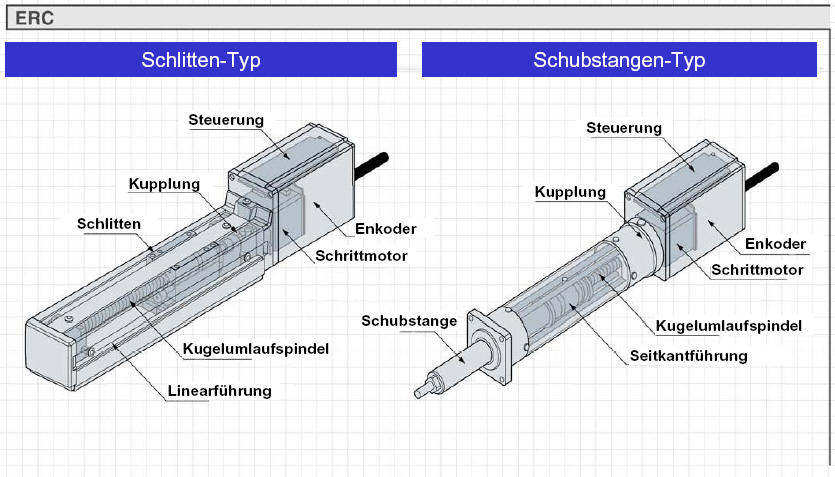 ERC

Schlitten-Typ

Steuerung
Kupplung
Schlitten
Enkoder
Schrittmotor
Kugelumlaufspindel
Linearführung

Schubstangen-Typ

Steuerung
Kupplung
Enkoder
Schrittmotor
Schubstange
Kugelumlaufspindel
Seitkantführung