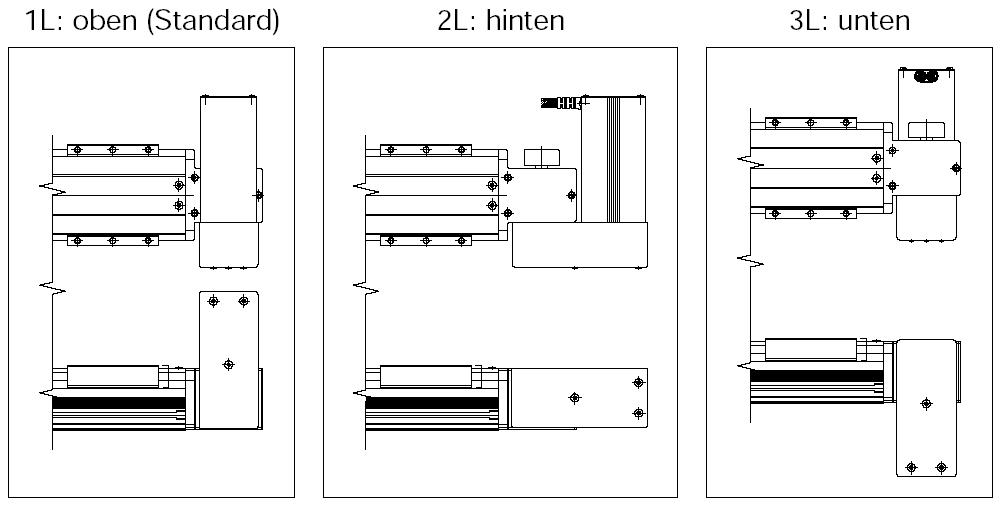 1L: oben (Standard)

2L: hinten

3L: unten