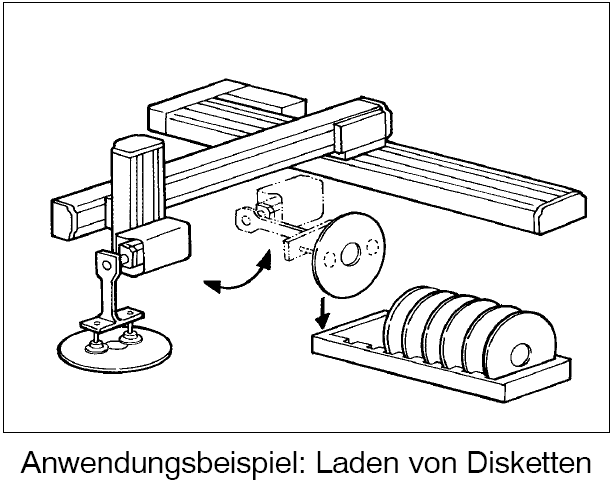 Anwendungsbeispiel: Laden von Disketten